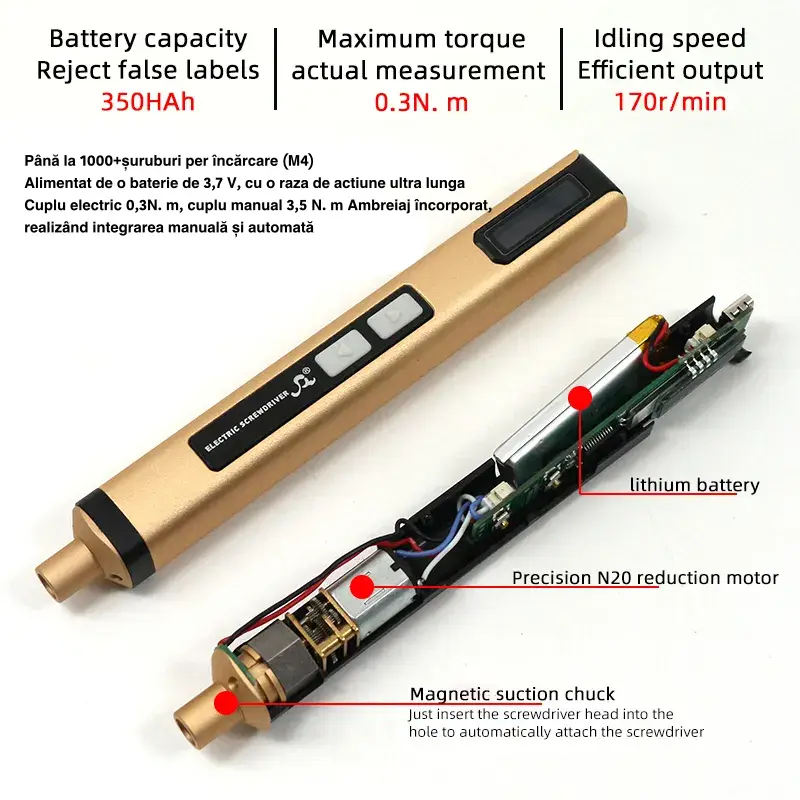 Battery capacity
Reject false labels
350HAh

Maximum torque
actual measurement
0.3N. m

Idling speed
Efficient output
170r/min

Până la 1000+șuruburi per încărcare (M4)
Alimentat de o baterie de 3,7 V, cu o raza de actiune ultra lunga
Cuplu electric 0,3N. m, cuplu manual 3,5 N. m Ambreiaj încorporat, realizând integrarea manuală și automată

ELECTRIC SCREWDRIVER

lithium battery

Precision N20 reduction motor

Magnetic suction chuck
Just insert the screwdriver head into the hole to automatically attach the screwdriver