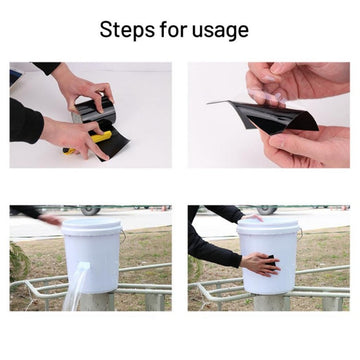 Steps for usage