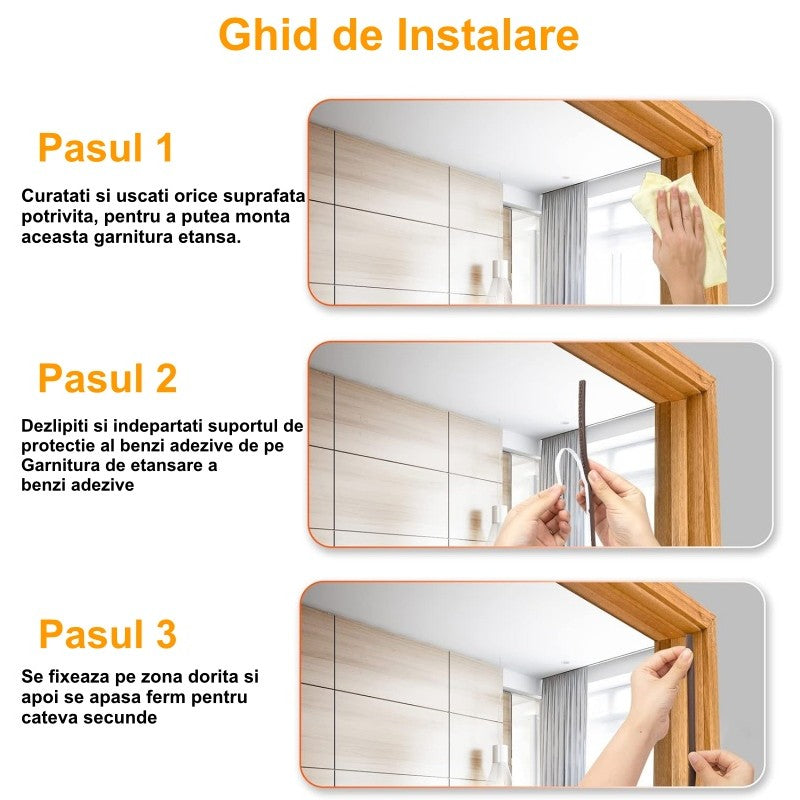 Ghid de Instalare

Pasul 1

Curatati si uscati orice suprafata potrivita, pentru a putea monta aceasta garnitura etansa.

Pasul 2

Dezlipiti si indepartati suportul de protectie al benzi adezive de pe Garnitura de etansare a benzi adezive

Pasul 3

Se fixeaza pe zona dorita si apoi se apasa ferm pentru cateva secunde