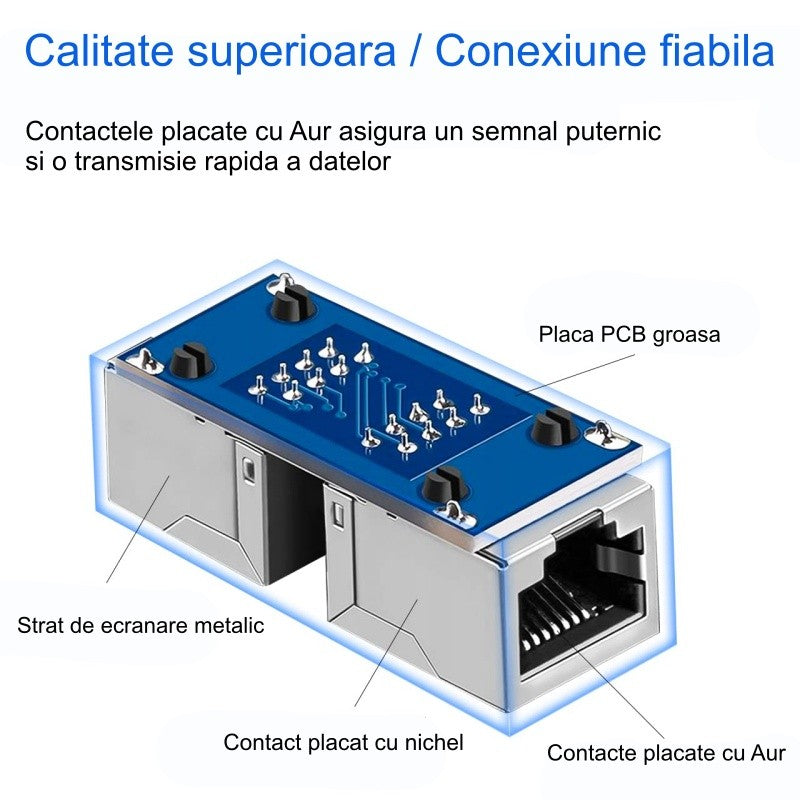 Calitate superioara / Conexiune fiabila

Contactele placate cu Aur asigura un semnal puternic si o transmisie rapida a datelor

Placa PCB groasa

Strat de ecranare metalic

Contact placat cu nichel

Contacte placate cu Aur