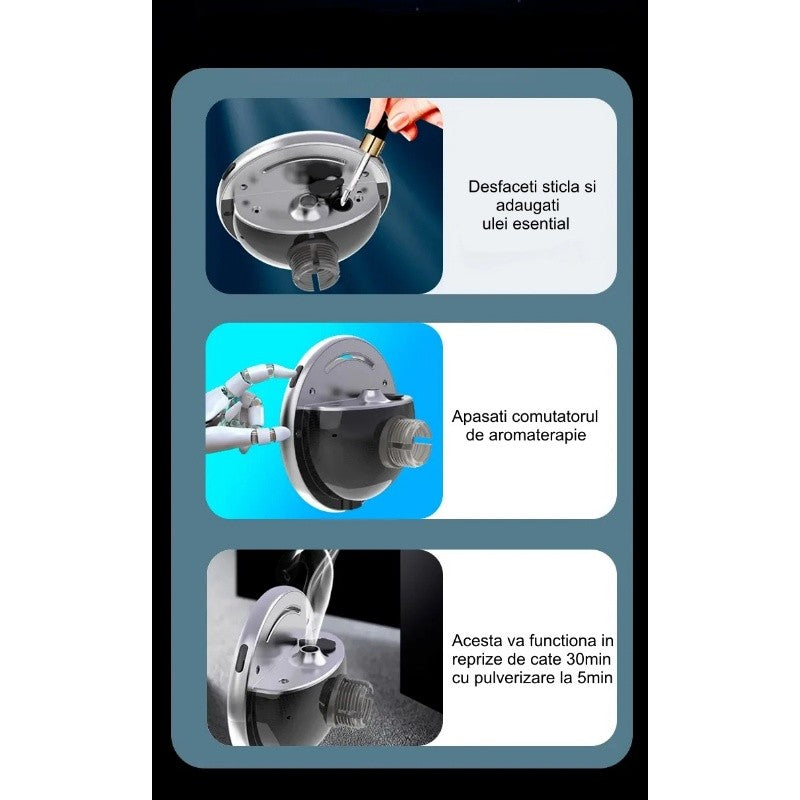 Desfaceti sticla si adaugati ulei esential

Apasati comutatorul de aromaterapie

Acesta va functiona in reprize de cate 30min cu pulverizare la 5min